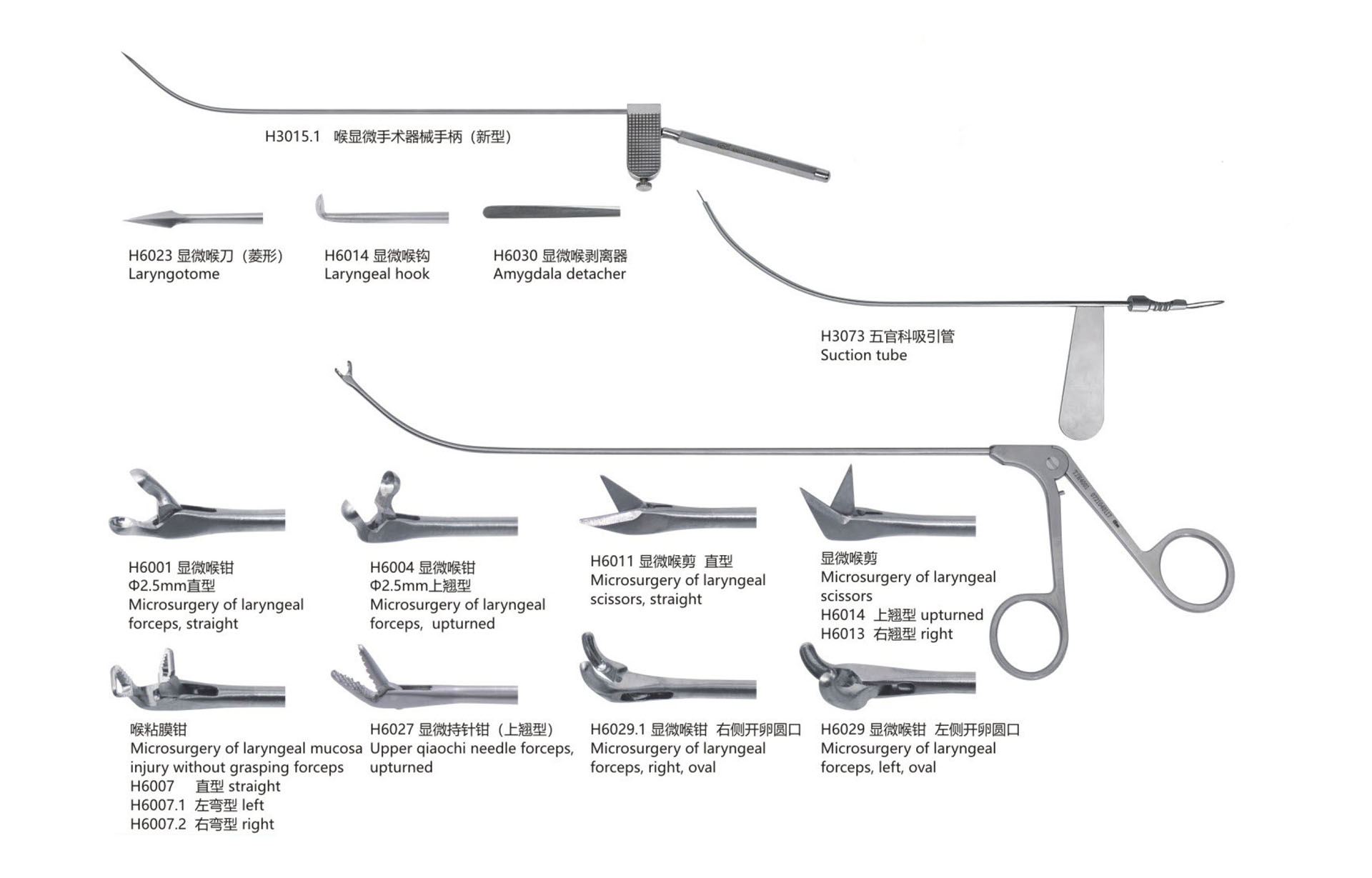 H3015.1 喉显微手术器械手柄（新型）

H6023 显微喉刀（菱形）
Laryngotome

H6014 显微喉钩
Laryngeal hook

H6030 显微喉剥离器
Amygdala detacher

H3073 五官科吸引管
Suction tube

H6001 显微喉钳
Φ2.5mm直型
Microsurgery of laryngeal forceps, straight

H6004 显微喉钳
Φ2.5mm上翘型
Microsurgery of laryngeal forceps, upturned

H6011 显微喉剪 直型
Microsurgery of laryngeal scissors, straight

显微喉剪
Microsurgery of laryngeal scissors
H6014 上翘型 upturned
H6013 右翘型 right

喉粘膜钳
Microsurgery of laryngeal mucosa injury without grasping forceps
H6007 直型 straight
H6007.1 左弯型 left
H6007.2 右弯型 right

H6027 显微持针钳（上翘型）
Upper qiaochi needle forceps, upturned

H6029.1 显微喉钳 右侧开卵圆口
Microsurgery of laryngeal forceps, right, oval

H6029 显微喉钳 左侧开卵圆口
Microsurgery of laryngeal forceps, left, oval